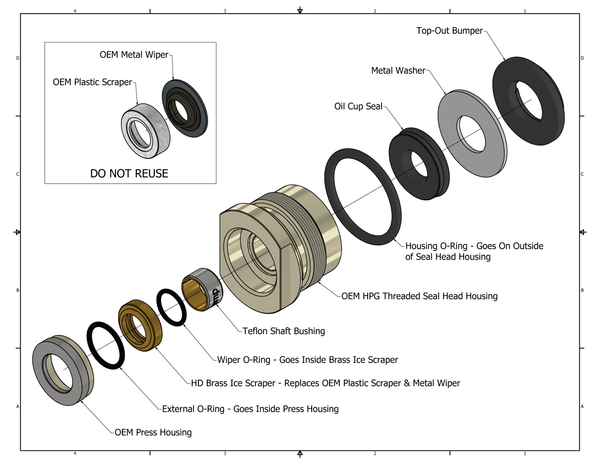 4
3
2
1

D
C
B
A

OEM Metal Wiper
OEM Plastic Scraper
DO NOT REUSE

Top-Out Bumper
Metal Washer
Oil Cup Seal

Housing O-Ring - Goes On Outside of Seal Head Housing

OEM HPG Threaded Seal Head Housing

Teflon Shaft Bushing

Wiper O-Ring - Goes Inside Brass Ice Scraper

HD Brass Ice Scraper - Replaces OEM Plastic Scraper & Metal Wiper

External O-Ring - Goes Inside Press Housing

OEM Press Housing

D
C
B
A

4
3
2
1