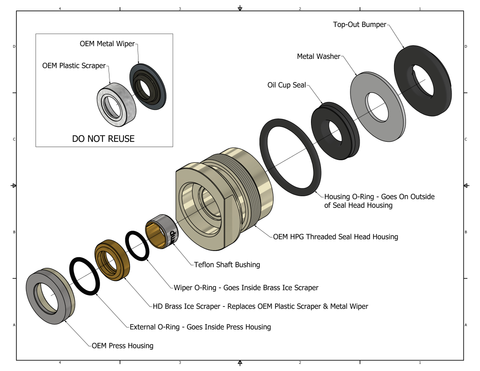 OEM Metal Wiper

OEM Plastic Scraper

DO NOT REUSE

Top-Out Bumper

Metal Washer

Oil Cup Seal

Housing O-Ring - Goes On Outside of Seal Head Housing

OEM HPG Threaded Seal Head Housing

Teflon Shaft Bushing

Wiper O-Ring - Goes Inside Brass Ice Scraper

HD Brass Ice Scraper - Replaces OEM Plastic Scraper & Metal Wiper

External O-Ring - Goes Inside Press Housing

OEM Press Housing